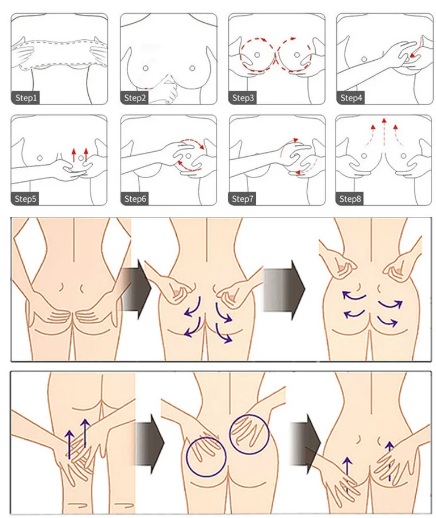 Step1
Step2
Step3
Step4
Step5
Step6
Step7
Step8